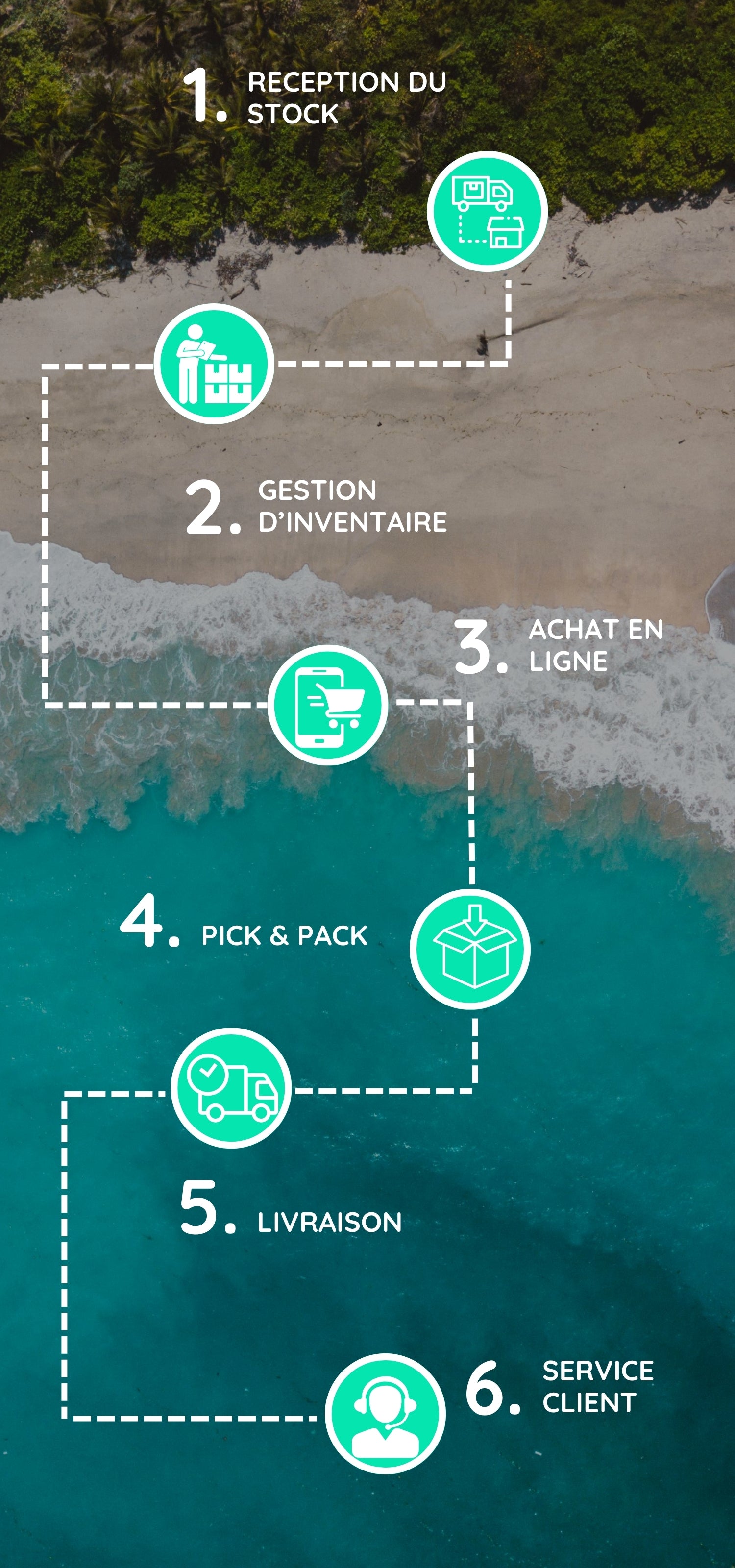 1. RECEPTION DU STOCK

2. GESTION D'INVENTAIRE

3. ACHAT EN LIGNE

4. PICK & PACK

5. LIVRAISON

6. SERVICE CLIENT