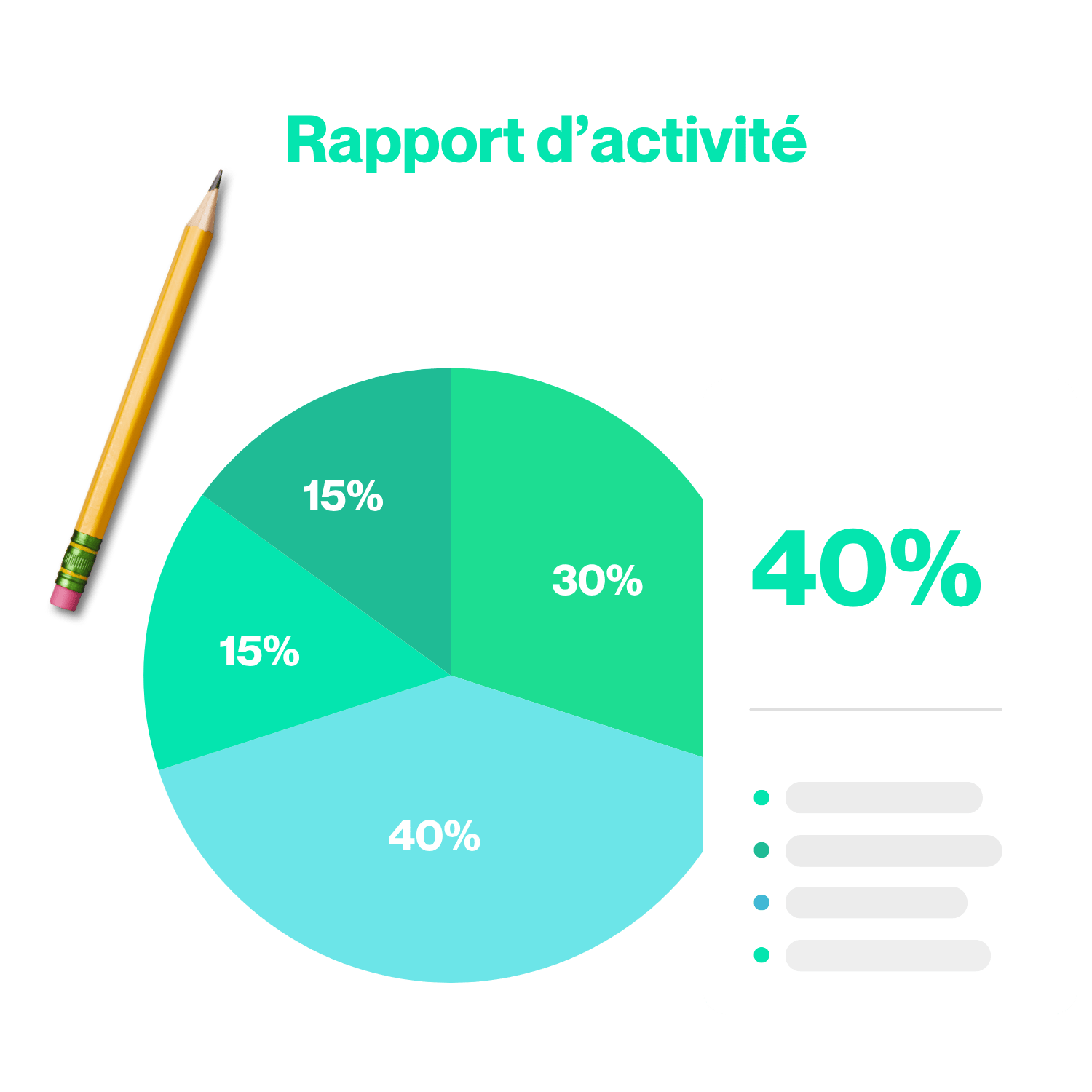 Rapport d’activité

15%

30%

15%

40%

40%