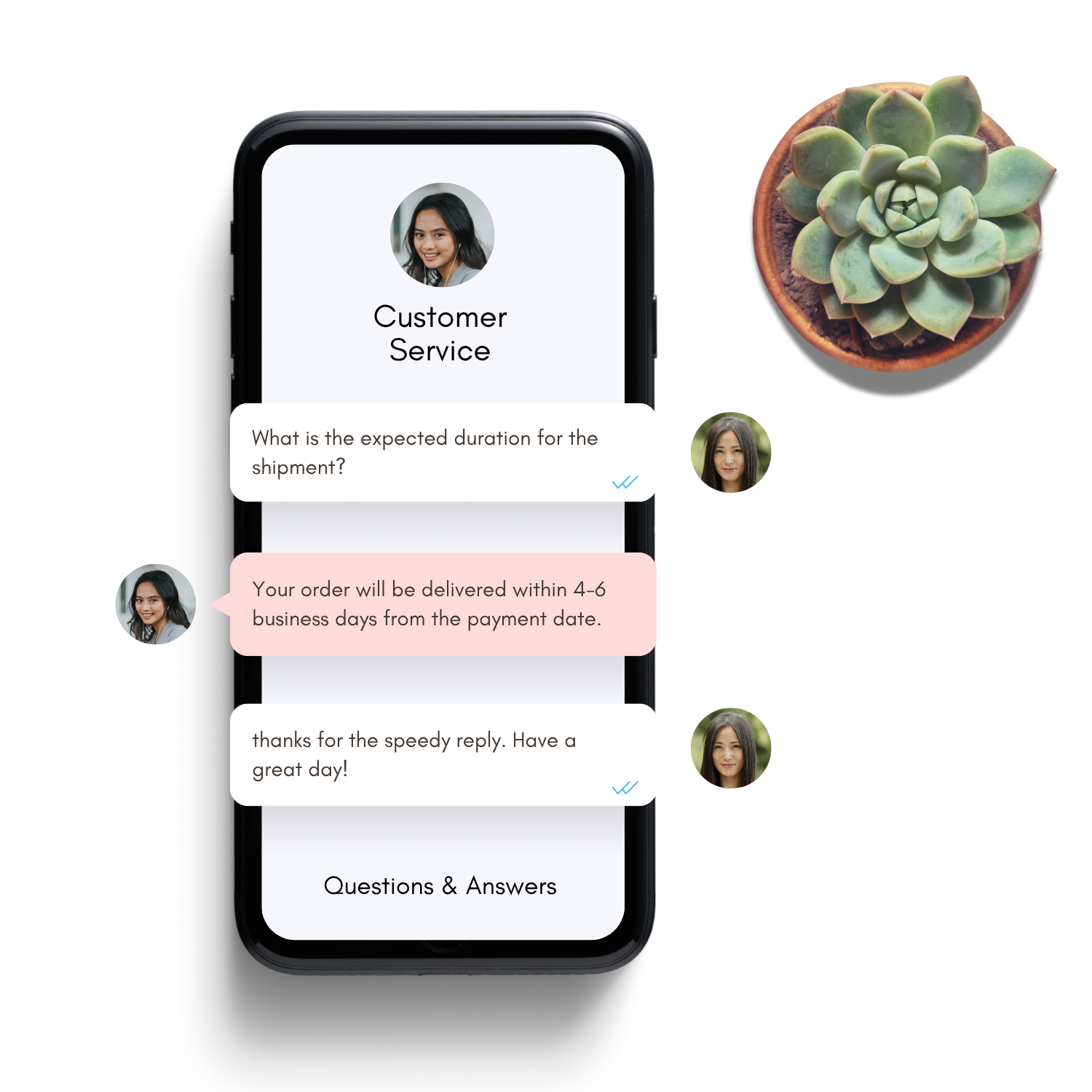 Customer Service

What is the expected duration for the shipment?

Your order will be delivered within 4-6 business days from the payment date.

thanks for the speedy reply. Have a great day!

Questions & Answers